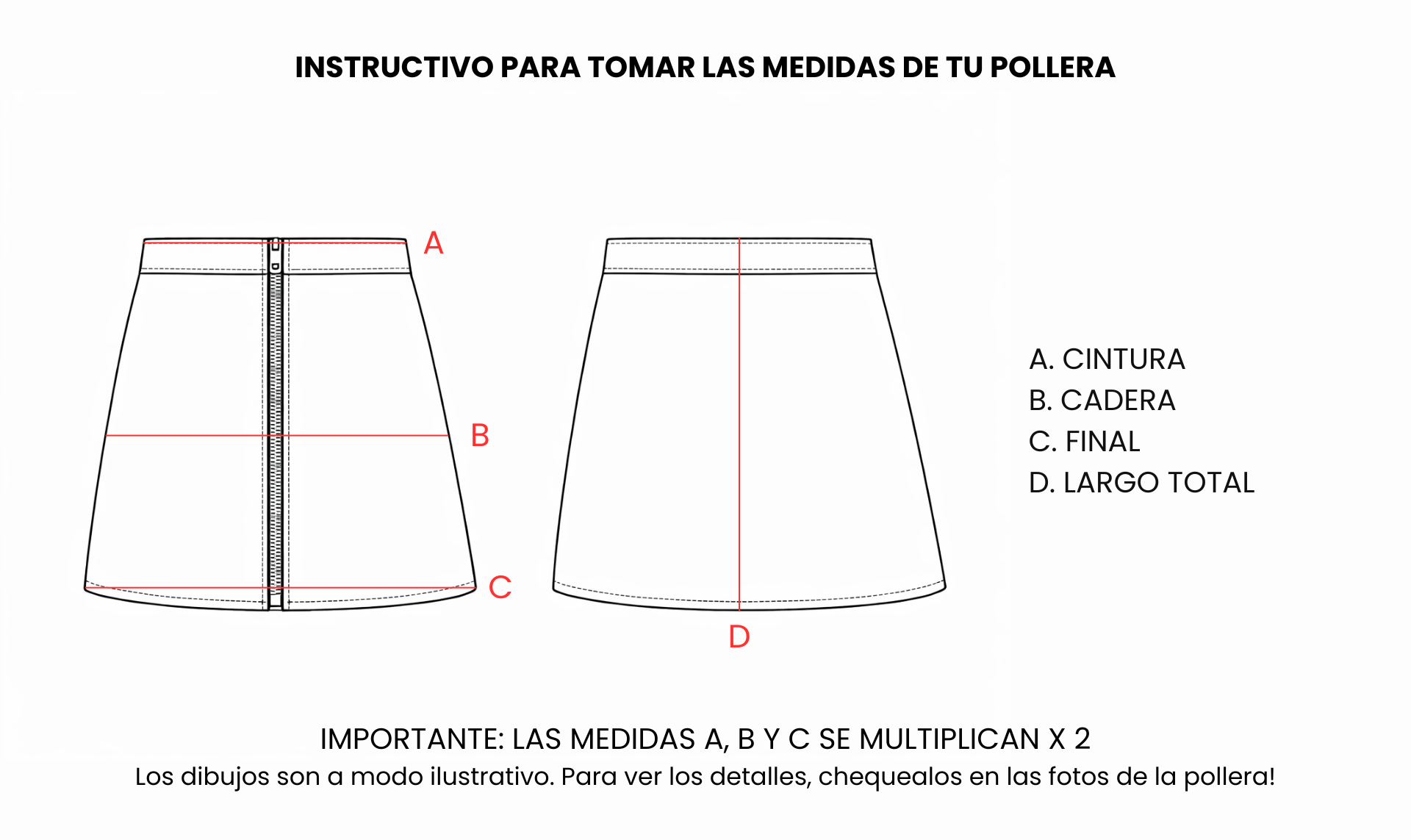 INSTRUCTIVO PARA TOMAR LAS MEDIDAS DE TU POLLERA

A

B

C

D

A. CINTURA
B. CADERA
C. FINAL
D. LARGO TOTAL

IMPORTANTE: LAS MEDIDAS A, B Y C SE MULTIPLICAN X 2
Los dibujos son a modo ilustrativo. Para ver los detalles, chequealos en las fotos de la pollera!